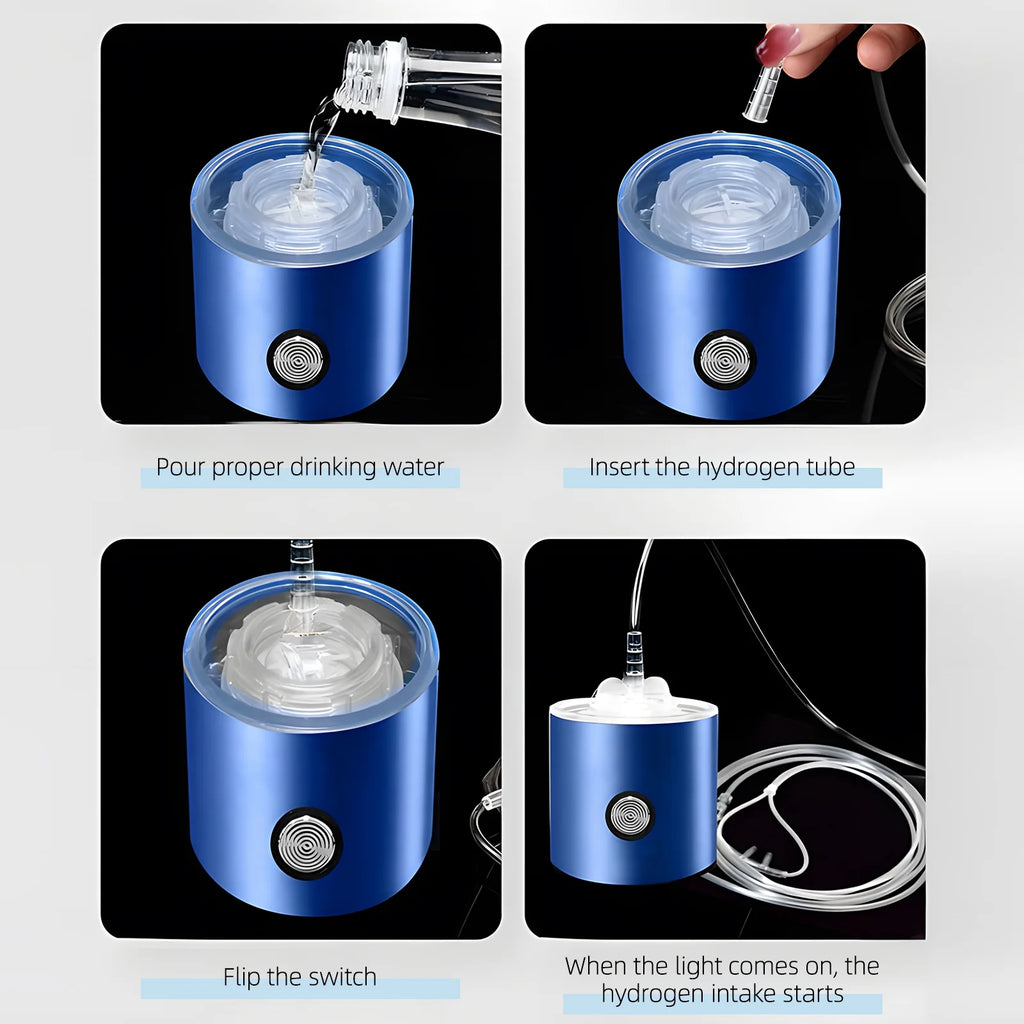 Pour proper drinking water

Insert the hydrogen tube

Flip the switch

When the light comes on, the hydrogen intake starts