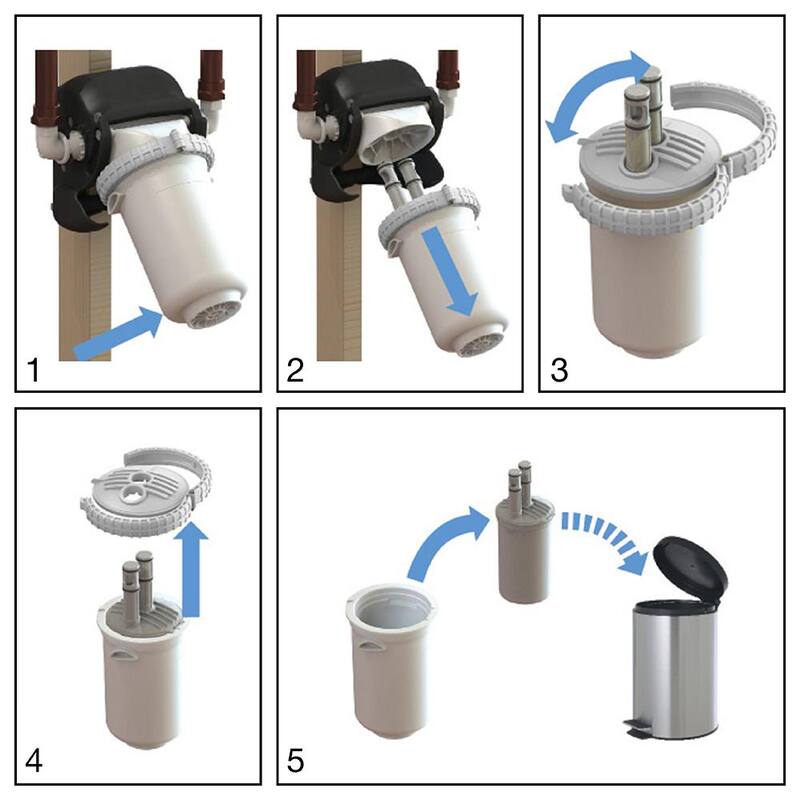 1

2

3

4

5