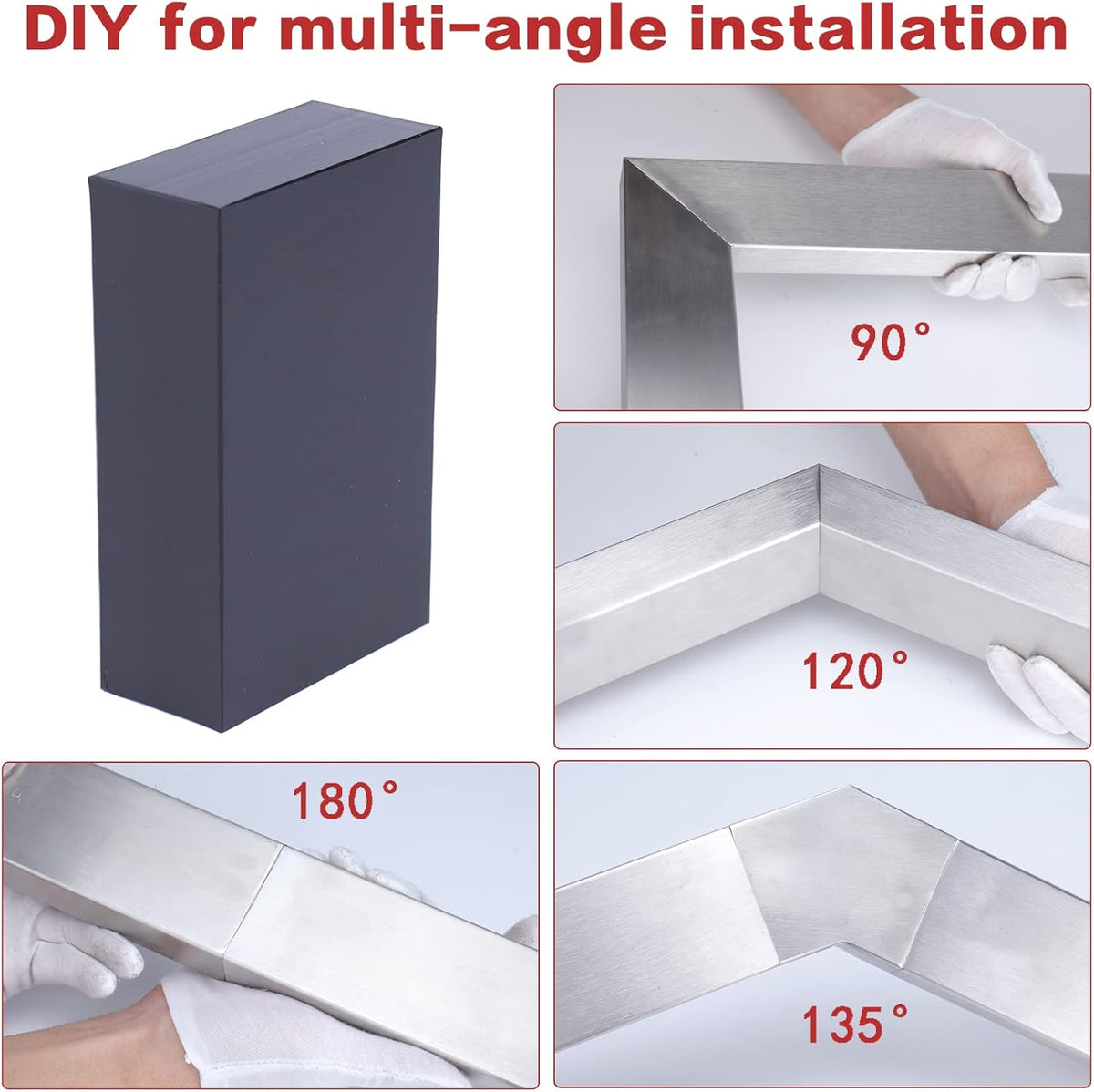 DIY for multi-angle installation

90°

120°

180°

135°